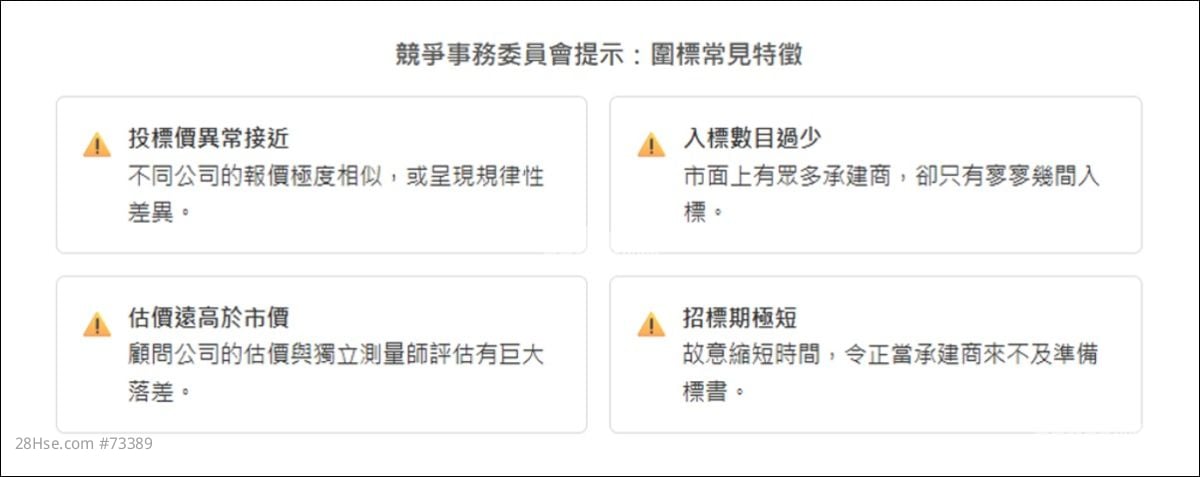 競爭事務委員會提示：圍標常見特徵

投標價異常接近
不同公司的報價極度相似，或呈現規律性差異。

入標數目過少
市面上有眾多承建商，卻只有寥寥幾間入標。

估價遠高於市價
顧問公司的估價與獨立測量師評估有巨大落差。

招標期極短
故意縮短時間，令正當承建商來不及準備標書。

28Hse.com #73389